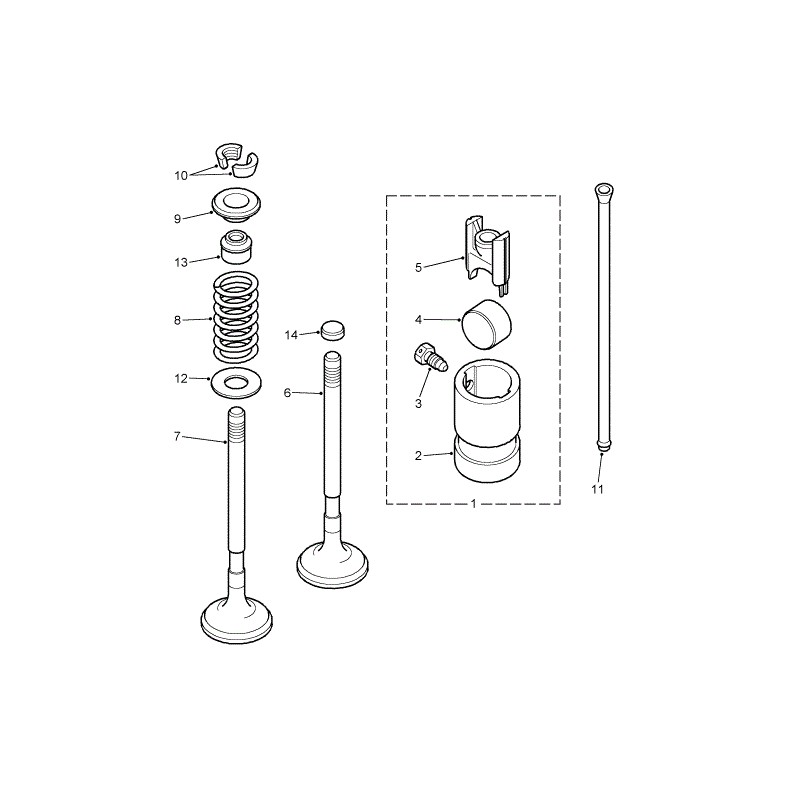 10
9
13
8
12
7
14
6
5
4
3
2
1
11